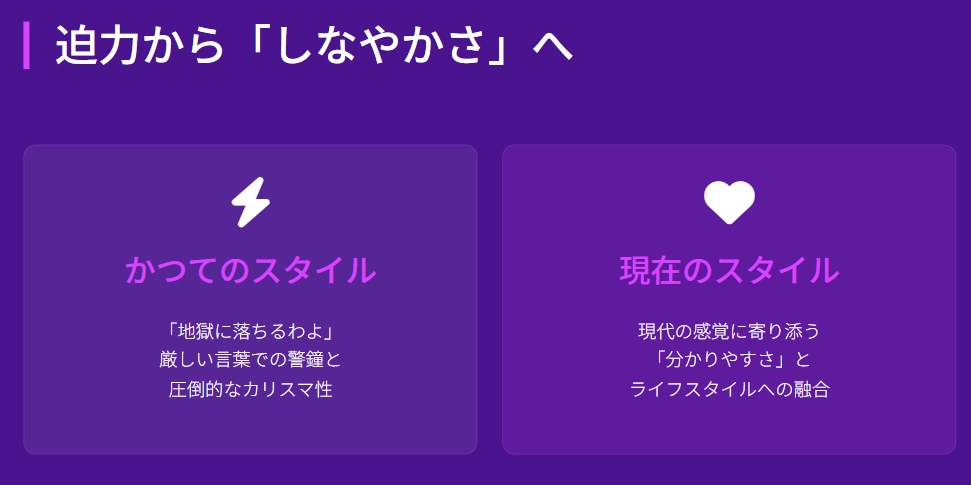 迫力から「しなやかさ」へ

かつてのスタイル

「地獄に落ちるわよ」
厳しい言葉での警鐘と
圧倒的なカリスマ性

現在のスタイル

現代の感覚に寄り添う
「分かりやすさ」と
ライフスタイルへの融合