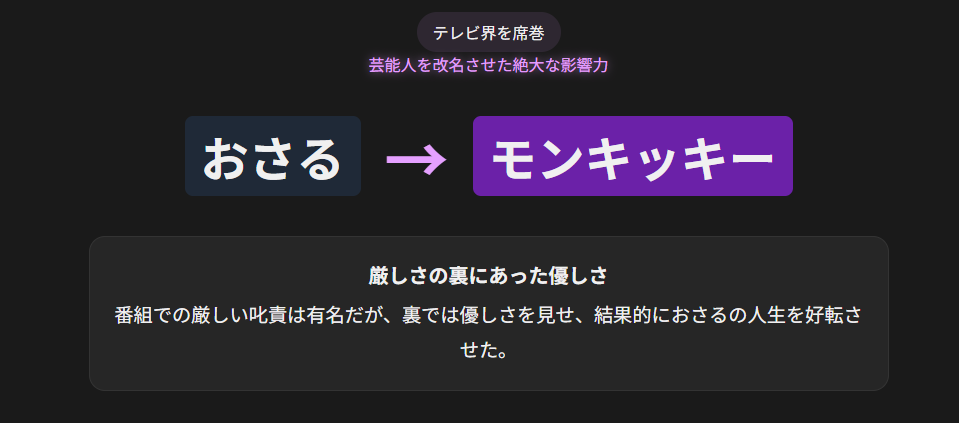 テレビ界を席巻

芸能人を改名させた絶大な影響力

おさる → モンキッキー

厳しさの裏にあった優しさ

番組での厳しい叱責は有名だが、裏では優しさを見せ、結果的におさるの人生を好転させた。